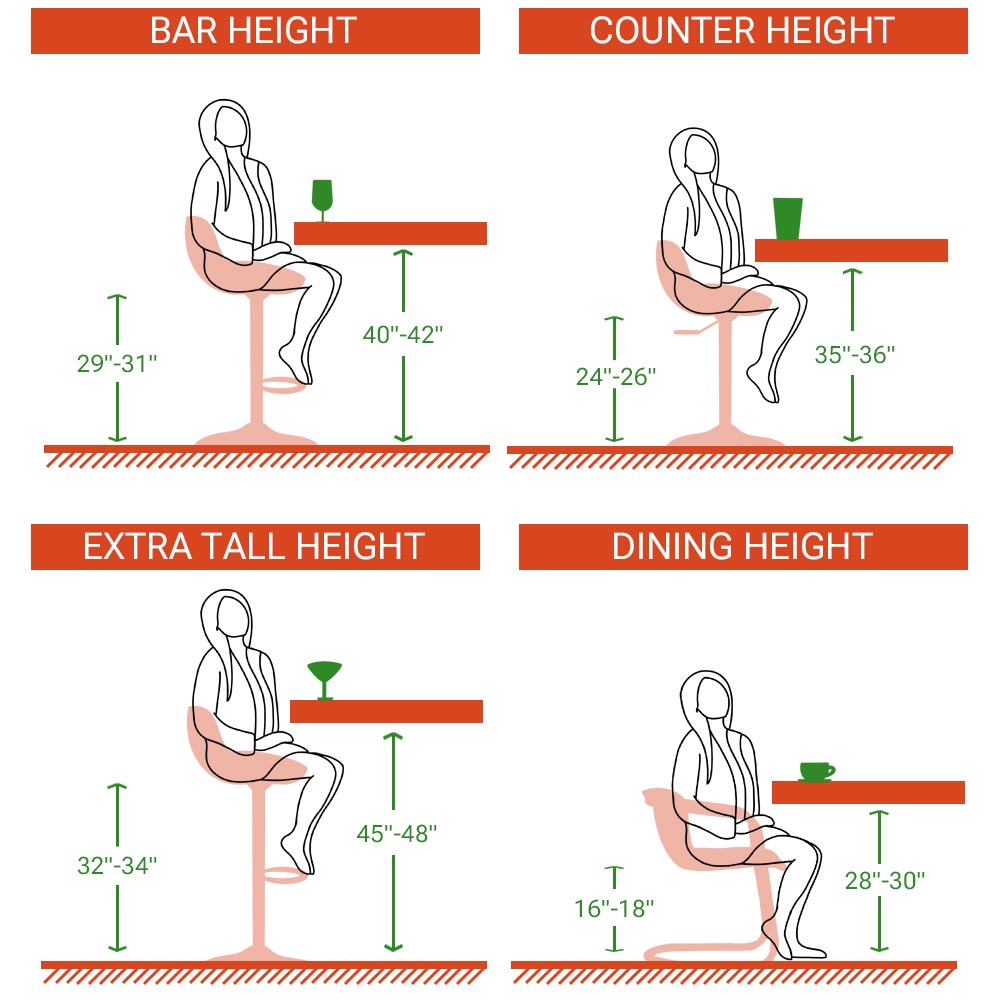 BAR HEIGHT

29"-31"

40"-42"

COUNTER HEIGHT

24"-26"

35"-36"

EXTRA TALL HEIGHT

32"-34"

45"-48"

DINING HEIGHT

16"-18"

28"-30"